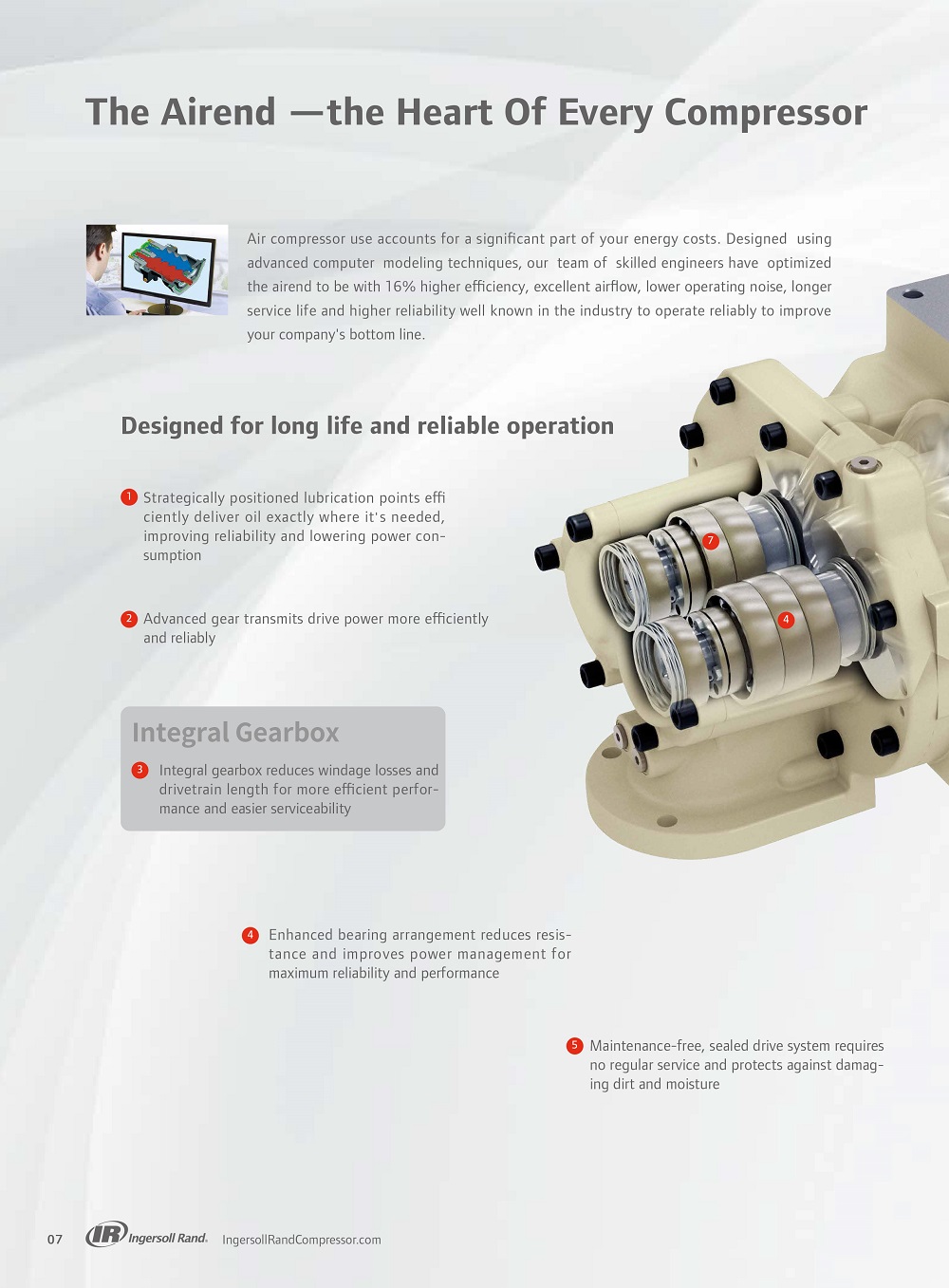 The Airend —the Heart Of Every Compressor

Air compressor use accounts for a significant part of your energy costs. Designed using advanced computer modeling techniques, our team of skilled engineers have optimized the airend to be with 16% higher efficiency, excellent airflow, lower operating noise, longer service life and higher reliability well known in the industry to operate reliably to improve your company's bottom line.

Designed for long life and reliable operation

1 Strategically positioned lubrication points efficiently deliver oil exactly where it's needed, improving reliability and lowering power consumption

2 Advanced gear transmits drive power more efficiently and reliably

Integral Gearbox

3 Integral gearbox reduces windage losses and drivetrain length for more efficient performance and easier serviceability

7

4

4 Enhanced bearing arrangement reduces resistance and improves power management for maximum reliability and performance

5 Maintenance-free, sealed drive system requires no regular service and protects against damaging dirt and moisture

07 IR Ingersoll Rand. IngersollRandCompressor.com