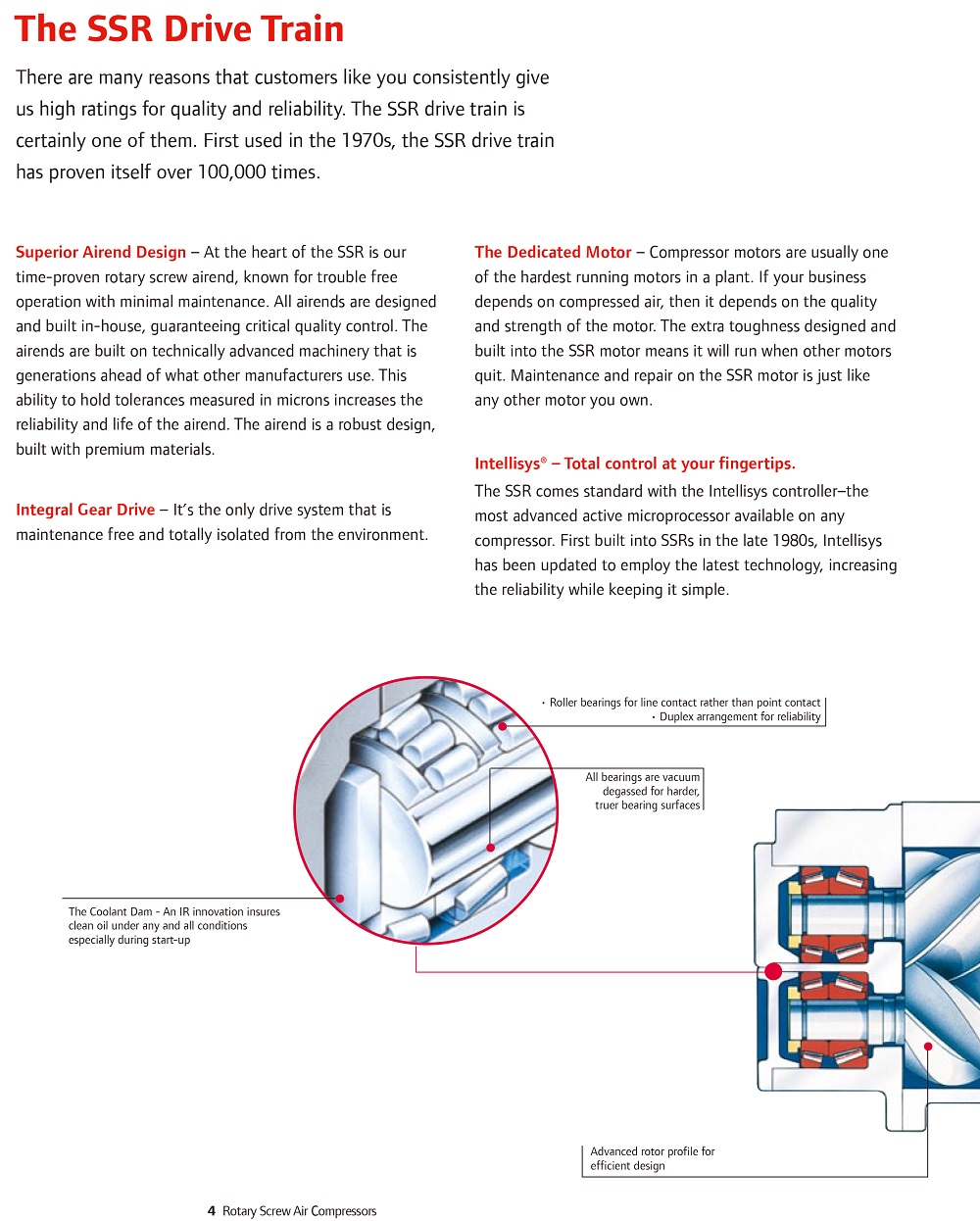 The SSR Drive Train

There are many reasons that customers like you consistently give us high ratings for quality and reliability. The SSR drive train is certainly one of them. First used in the 1970s, the SSR drive train has proven itself over 100,000 times.

Superior Airend Design – At the heart of the SSR is our time-proven rotary screw airend, known for trouble free operation with minimal maintenance. All airends are designed and built in-house, guaranteeing critical quality control. The airends are built on technically advanced machinery that is generations ahead of what other manufacturers use. This ability to hold tolerances measured in microns increases the reliability and life of the airend. The airend is a robust design, built with premium materials.

Integral Gear Drive – It's the only drive system that is maintenance free and totally isolated from the environment.

The Dedicated Motor – Compressor motors are usually one of the hardest running motors in a plant. If your business depends on compressed air, then it depends on the quality and strength of the motor. The extra toughness designed and built into the SSR motor means it will run when other motors quit. Maintenance and repair on the SSR motor is just like any other motor you own.

Intellisys® – Total control at your fingertips.
The SSR comes standard with the Intellisys controller–the most advanced active microprocessor available on any compressor. First built into SSRs in the late 1980s, Intellisys has been updated to employ the latest technology, increasing the reliability while keeping it simple.

• Roller bearings for line contact rather than point contact
• Duplex arrangement for reliability

All bearings are vacuum degassed for harder, truer bearing surfaces

The Coolant Dam - An IR innovation insures clean oil under any and all conditions especially during start-up

Advanced rotor profile for efficient design

4 Rotary Screw Air Compressors