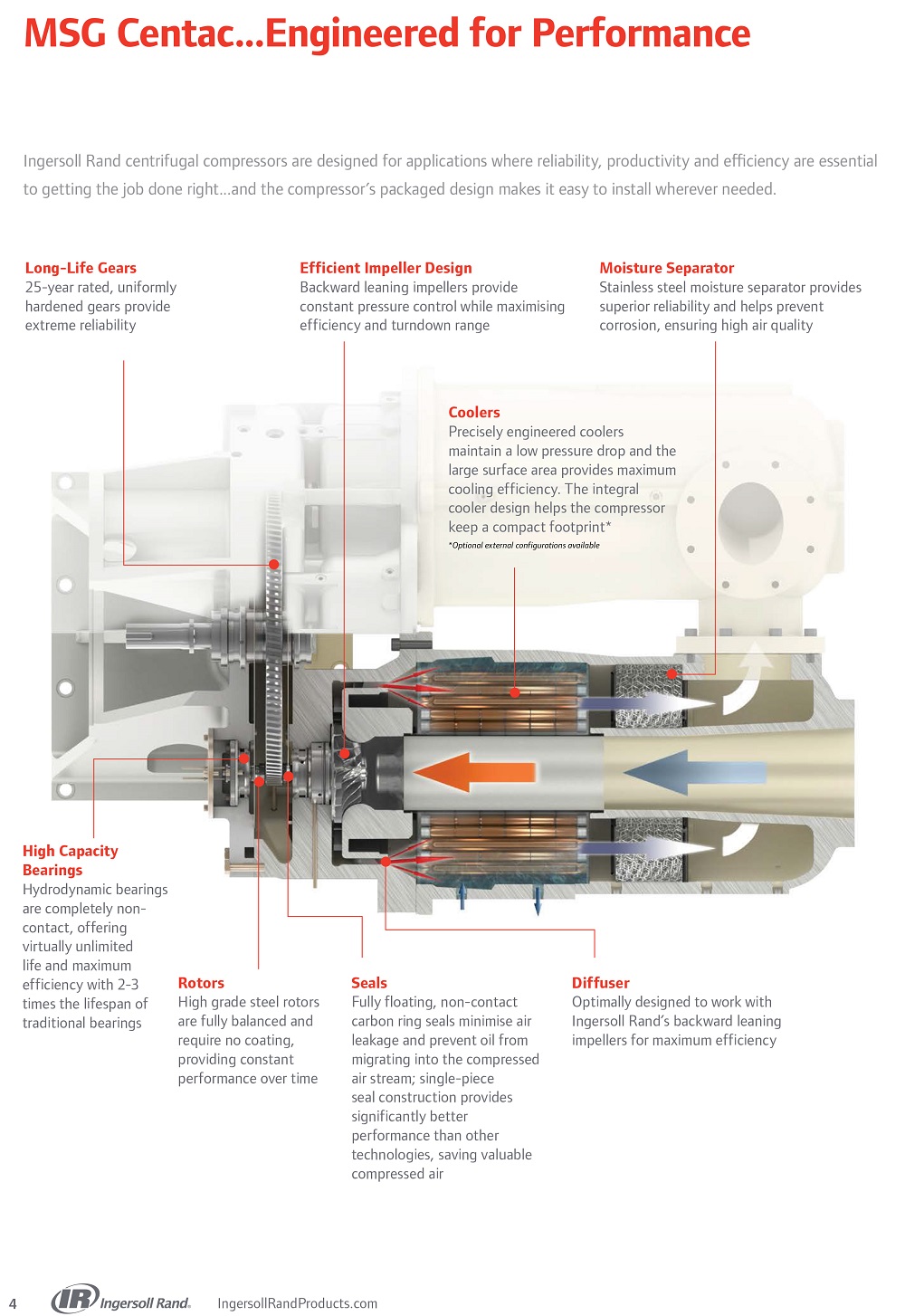 MSG Centac...Engineered for Performance

Ingersoll Rand centrifugal compressors are designed for applications where reliability, productivity and efficiency are essential to getting the job done right...and the compressor's packaged design makes it easy to install wherever needed.

Long-Life Gears
25-year rated, uniformly hardened gears provide extreme reliability

Efficient Impeller Design
Backward leaning impellers provide constant pressure control while maximising efficiency and turndown range

Moisture Separator
Stainless steel moisture separator provides superior reliability and helps prevent corrosion, ensuring high air quality

Coolers
Precisely engineered coolers maintain a low pressure drop and the large surface area provides maximum cooling efficiency. The integral cooler design helps the compressor keep a compact footprint*
*Optional external configurations available

High Capacity Bearings
Hydrodynamic bearings are completely non-contact, offering virtually unlimited life and maximum efficiency with 2-3 times the lifespan of traditional bearings

Rotors
High grade steel rotors are fully balanced and require no coating, providing constant performance over time

Seals
Fully floating, non-contact carbon ring seals minimise air leakage and prevent oil from migrating into the compressed air stream; single-piece seal construction provides significantly better performance than other technologies, saving valuable compressed air

Diffuser
Optimally designed to work with Ingersoll Rand's backward leaning impellers for maximum efficiency

4 IR Ingersoll Rand. IngersollRandProducts.com