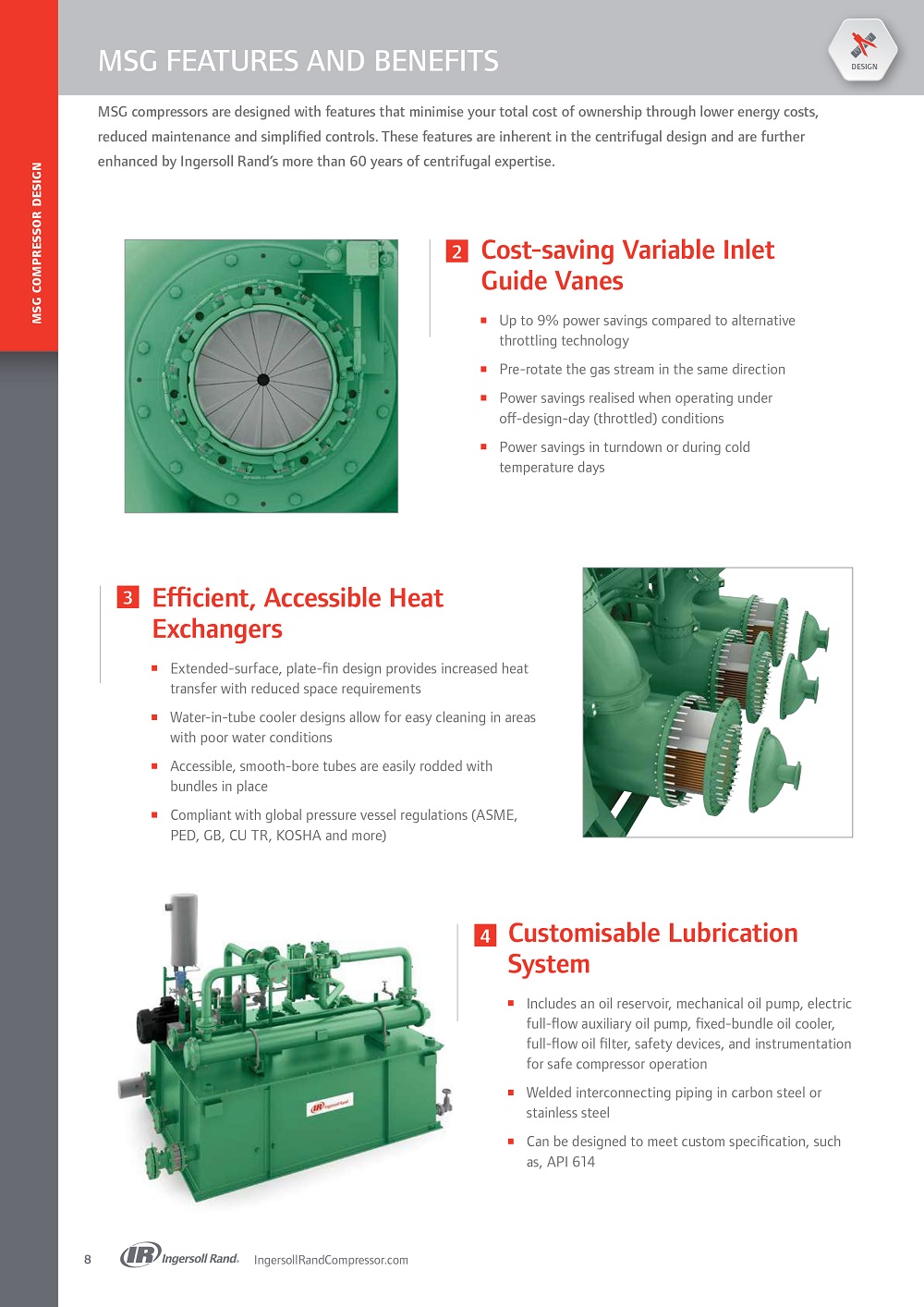 MSG COMPRESSOR DESIGN

MSG FEATURES AND BENEFITS

DESIGN

MSG compressors are designed with features that minimise your total cost of ownership through lower energy costs, reduced maintenance and simplified controls. These features are inherent in the centrifugal design and are further enhanced by Ingersoll Rand's more than 60 years of centrifugal expertise.

2 Cost-saving Variable Inlet Guide Vanes

- Up to 9% power savings compared to alternative throttling technology
- Pre-rotate the gas stream in the same direction
- Power savings realised when operating under off-design-day (throttled) conditions
- Power savings in turndown or during cold temperature days

3 Efficient, Accessible Heat Exchangers

- Extended-surface, plate-fin design provides increased heat transfer with reduced space requirements
- Water-in-tube cooler designs allow for easy cleaning in areas with poor water conditions
- Accessible, smooth-bore tubes are easily rodded with bundles in place
- Compliant with global pressure vessel regulations (ASME, PED, GB, CU TR, KOSHA and more)

Ingersoll Rand

4 Customisable Lubrication System

- Includes an oil reservoir, mechanical oil pump, electric full-flow auxiliary oil pump, fixed-bundle oil cooler, full-flow oil filter, safety devices, and instrumentation for safe compressor operation
- Welded interconnecting piping in carbon steel or stainless steel
- Can be designed to meet custom specification, such as, API 614

8 IR Ingersoll Rand. IngersollRandCompressor.com